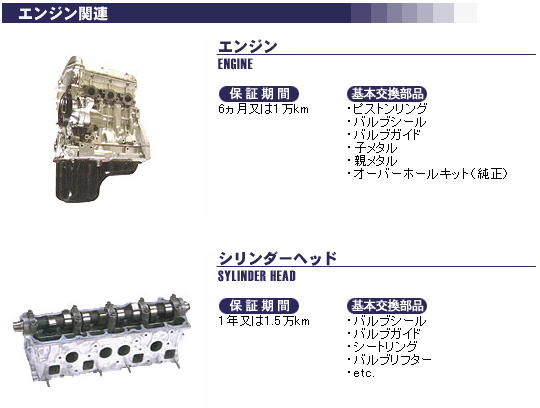 エンジン関連

エンジン
ENGINE

保証期間
6ヵ月又は1万km

基本交換部品
・ピストンリング
・バルブシール
・バルブガイド
・子メタル
・親メタル
・オーバーホールキット(純正)

シリンダーヘッド
SYLINDER HEAD

保証期間
1年又は1.5万km

基本交換部品
・バルブシール
・バルブガイド
・シートリング
・バルブリフター
・etc.